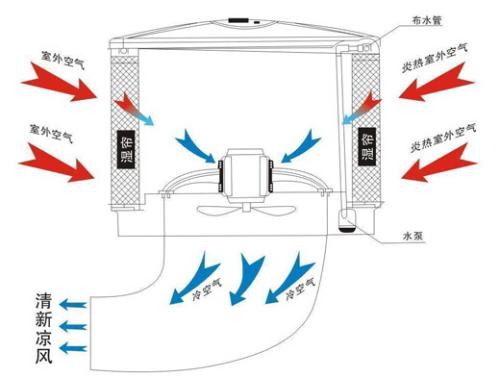 布水管

室外空气

炎热室外空气

室外空气

炎热室外空气

湿帘

湿帘

水泵

冷空气

冷空气

清新凉风